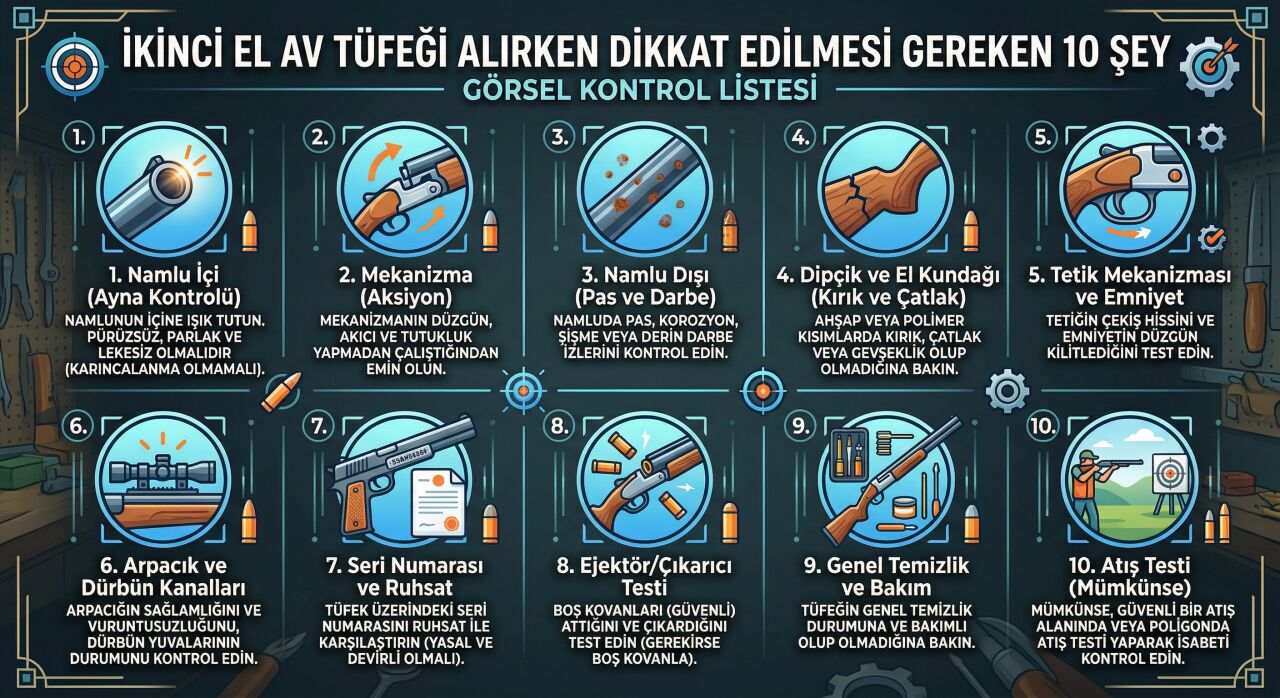 İKİNCİ EL AV TÜFEĞİ ALIRKEN DİKKAT EDİLMESİ GEREKEN 10 ŞEY
GÖRSEL KONTROL LİSTESİ

1.
1. Namlu İçi (Ayna Kontrolü)
NAMLUNUN İÇİNE IŞIK TUTUN. PÜRÜZSÜZ, PARLAK VE LEKESİZ OLMALIDIR (KARINCALANMA OLMAMALI).

2.
2. Mekanizma (Aksiyon)
MEKANİZMANIN DÜZGÜN, AKICI VE TUTUKLUK YAPMADAN ÇALIŞTIĞINDAN EMİN OLUN.

3.
3. Namlu Dışı (Pas ve Darbe)
NAMLUDA PAS, KOROZYON, ŞİŞME VEYA DERİN DARBE İZLERİNİ KONTROL EDİN.

4.
4. Dipçik ve El Kundağı (Kırık ve Çatlak)
AHŞAP VEYA POLİMER KISIMLARDA KIRIK, ÇATLAK VEYA GEVŞEKLİK OLUP OLMADIĞINA BAKIN.

5.
5. Tetik Mekanizması ve Emniyet
TETİĞİN ÇEKİŞ HİSSİNİ VE EMNİYETİN DÜZGÜN KİLİTLEDİĞİNİ TEST EDİN.

6.
6. Arpacık ve Dürbün Kanalları
ARPACIĞIN SAĞLAMLIĞINI VE VURUNTUSUZLUĞUNU, DÜRBÜN YUVALARININ DURUMUNU KONTROL EDİN.

7.
7. Seri Numarası ve Ruhsat
TÜFEK ÜZERİNDEKİ SERİ NUMARASINI RUHSAT İLE KARŞILAŞTIRIN (YASAL VE DEVİRLİ OLMALI).

8.
8. Ejektör/Çıkarıcı Testi
BOŞ KOVANLARI (GÜVENLİ) ATTIĞINI VE ÇIKARDIĞINI TEST EDİN (GEREKİRSE BOŞ KOVANLA).

9.
9. Genel Temizlik ve Bakım
TÜFEĞİN GENEL TEMİZLİK DURUMUNA VE BAKIMLI OLUP OLMADIĞINA BAKIN.

10.
10. Atış Testi (Mümkünse)
MÜMKÜNSE, GÜVENLİ BİR ATIŞ ALANINDA VEYA POLİGONDA ATIŞ TESTİ YAPARAK İSABETİ KONTROL EDİN.